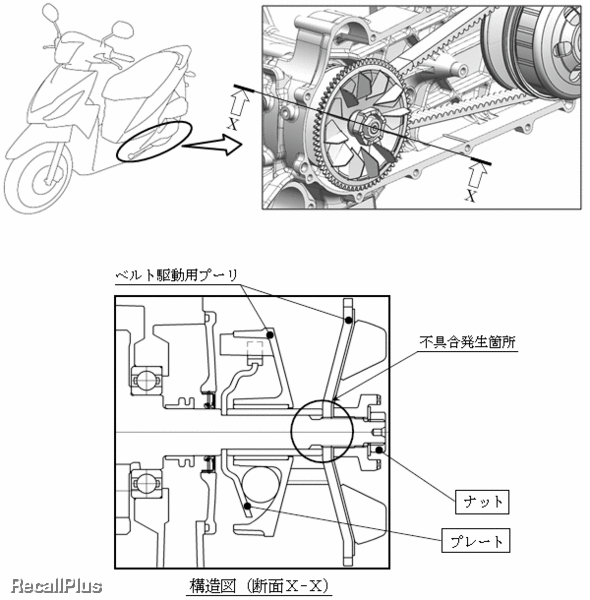 X

X

ベルト駆動用プーリ

不具合発生箇所

ナット

プレート

構造図（断面X-X）

RecallPlus